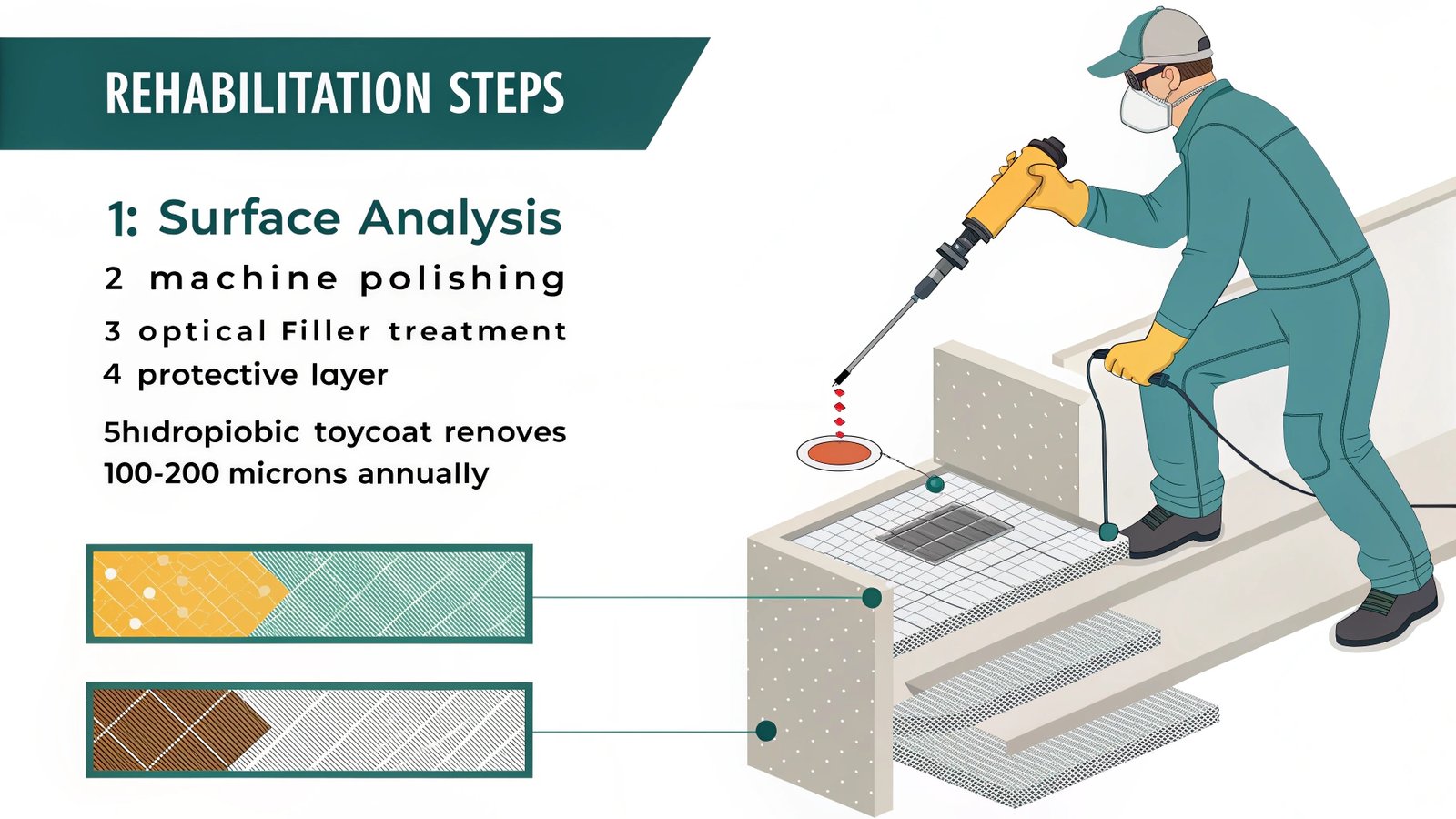 REHABILITATION STEPS

1: Surface Analysis
2 machine polishing
3 optical Filler treatment
4 protective layer

5hıdropiobic toycoat renoves 100-200 microns annually