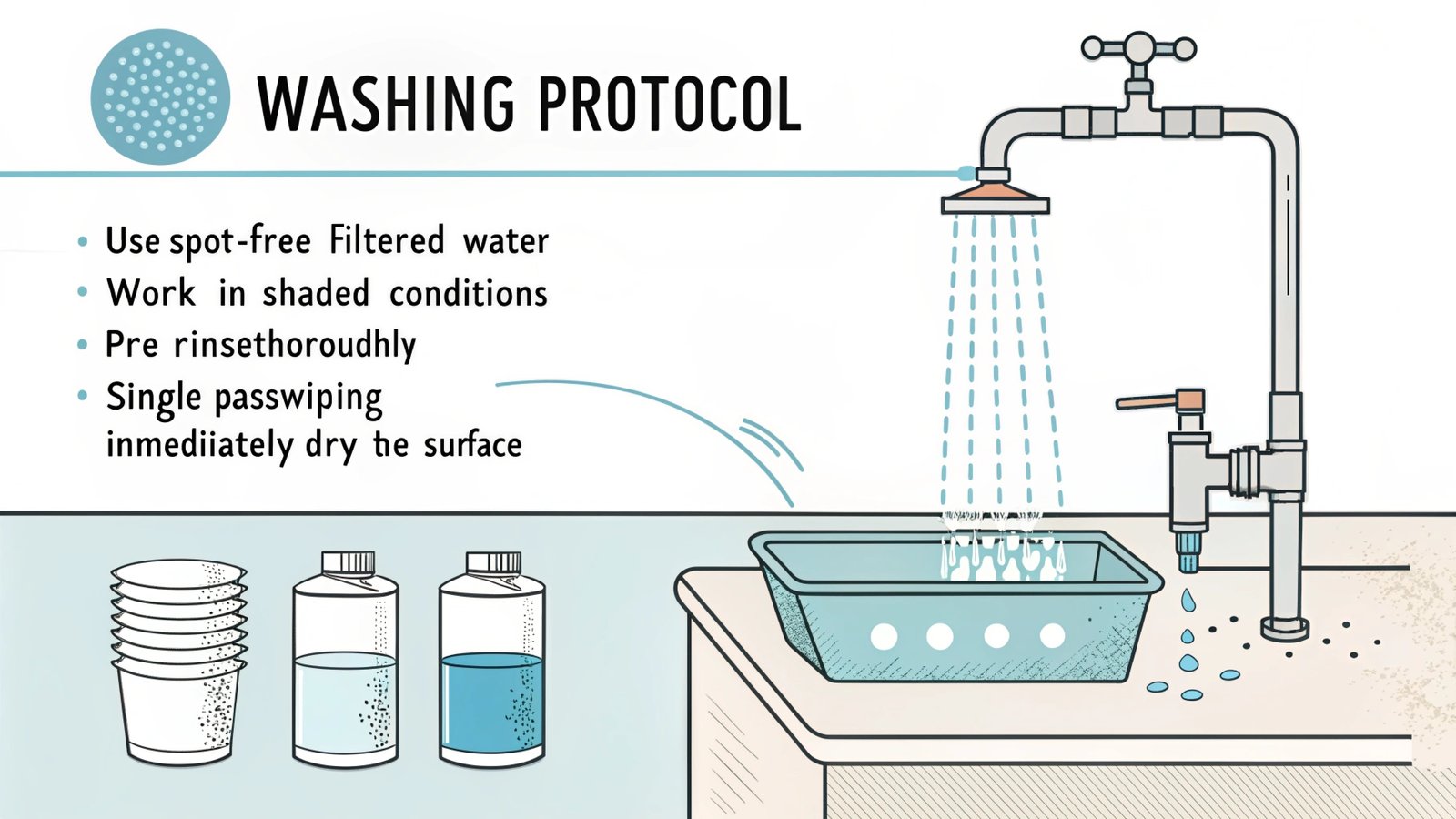 WASHING PROTOCOL

• Use spot-free Filtered water
• Work in shaded conditions
• Pre rinsethoroudhly
• Single passwiping
inmediiately dry tie surface