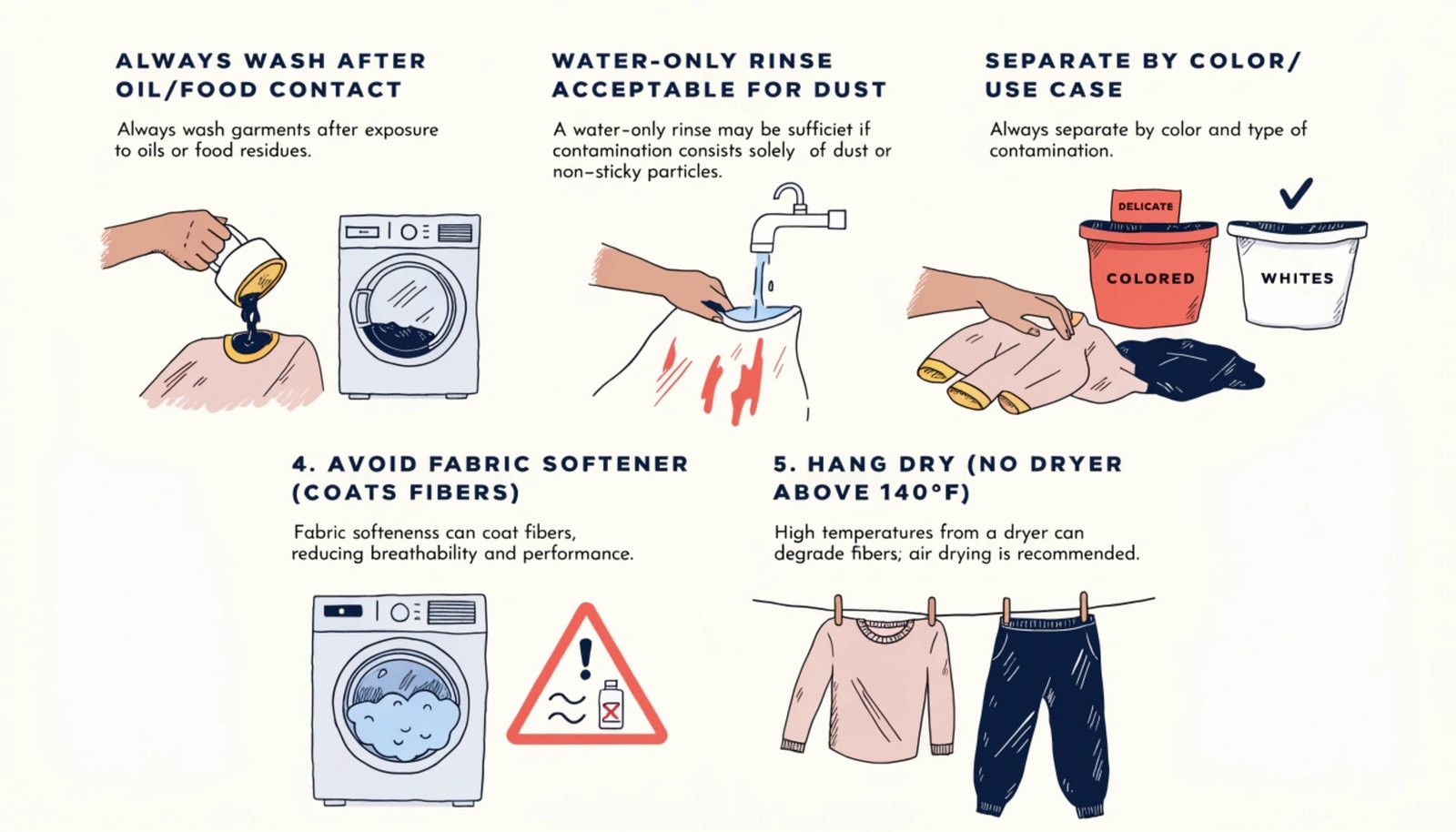 ALWAYS WASH AFTER OIL/FOOD CONTACT

Always wash garments after exposure to oils or food residues.

WATER-ONLY RINSE ACCEPTABLE FOR DUST

A water-only rinse may be sufficiet if contamination consists solely of dust or non-sticky particles.

SEPARATE BY COLOR/ USE CASE

Always separate by color and type of contamination.

DELICATE

COLORED

WHITES

4. AVOID FABRIC SOFTENER (COATS FIBERS)

Fabric softenenss can coat fibers, reducing breathability and performance.

5. HANG DRY (NO DRYER ABOVE 140°F)

High temperatures from a dryer can degrade fibers; air drying is recommended.