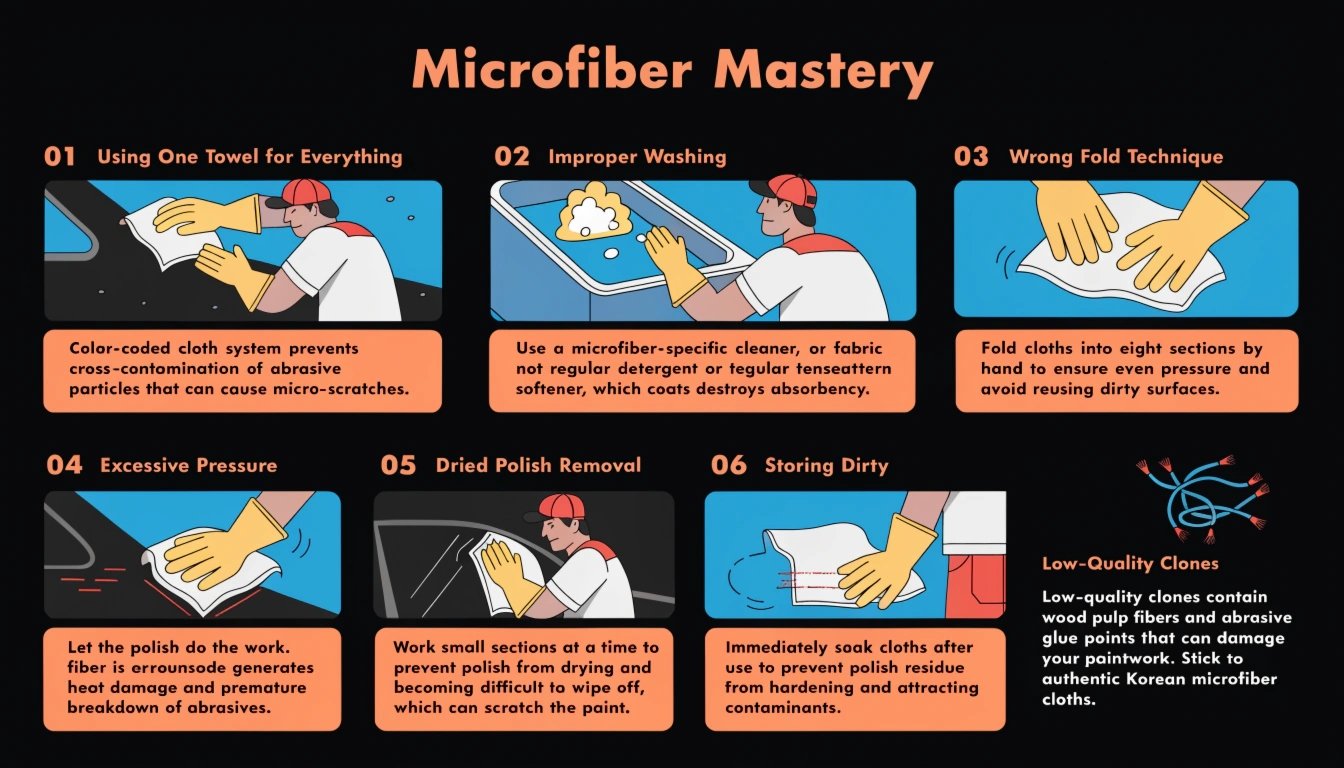 Microfiber Mastery

01 Using One Towel for Everything

Color-coded cloth system prevents cross-contomination of abrasive particles that can cause micro-scratches.

02 Improper Washing

Use a microfiber-specific cleaner, or fabric not regular detergent or tegular tenseattern softener, which coats destroys absorbency.

03 Wrong Fold Technique

Fold cloths into eight sections by hand to ensure even pressure and avoid reusing dirty surfaces.

04 Excessive Pressure

Let the polish do the work. fiber is errounsode generates heat damage and premature breakdown of abrasives.

05 Dried Polish Removal

Work small sections at a time to prevent polish from drying and becoming difficult to wipe off, which can scratch the paint.

06 Storing Dirty

Immediately soak cloths after use to prevent polish residue from hardening and attracting contaminants.

Low-Quality Clones

Low-quality clones contain wood pulp fibers and abrasive glue points that can damage your paintwork. Stick to authentic Korean microfiber cloths.