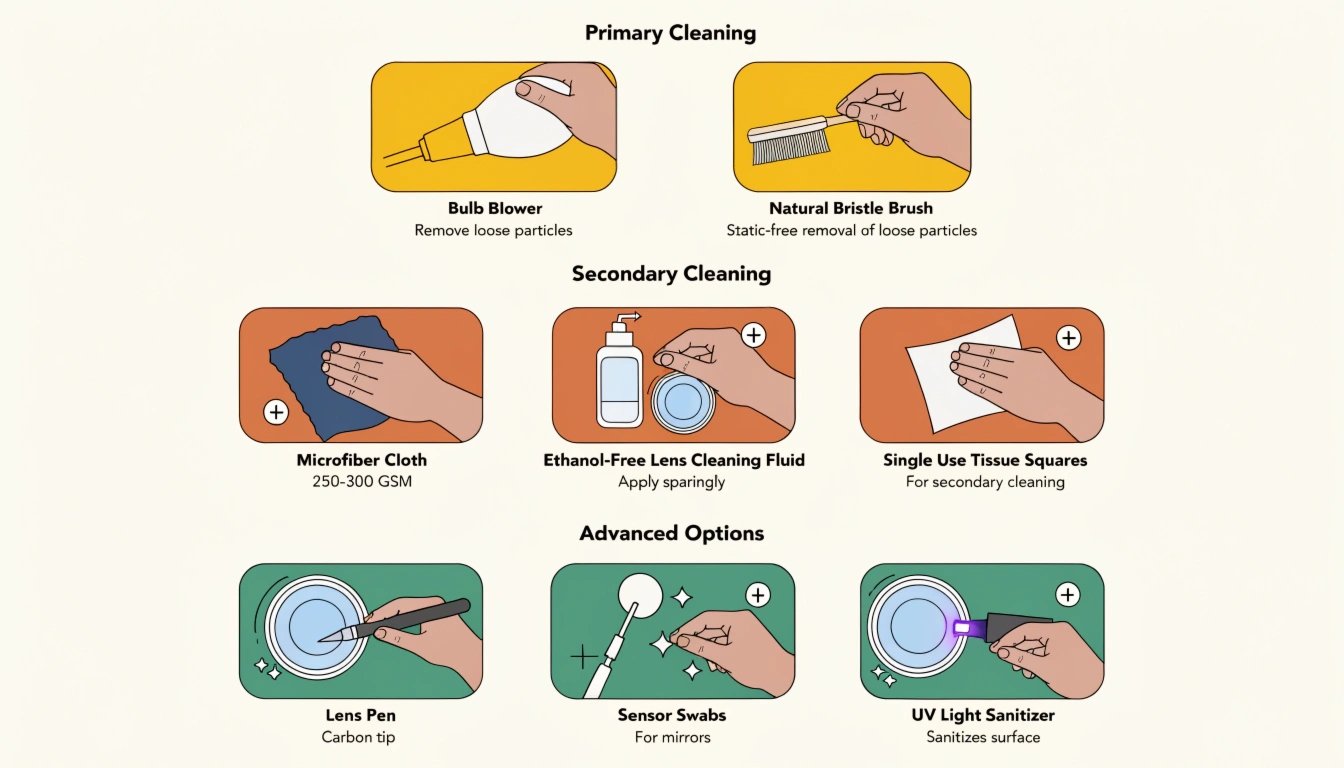 Primary Cleaning

Bulb Blower
Remove loose particles

Natural Bristle Brush
Static-free removal of loose particles

Secondary Cleaning

Microfiber Cloth
250-300 GSM

Ethanol-Free Lens Cleaning Fluid
Apply sparingly

Single Use Tissue Squares
For secondary cleaning

Advanced Options

Lens Pen
Carbon tip

Sensor Swabs
For mirrors

UV Light Sanitizer
Sanitizes surface