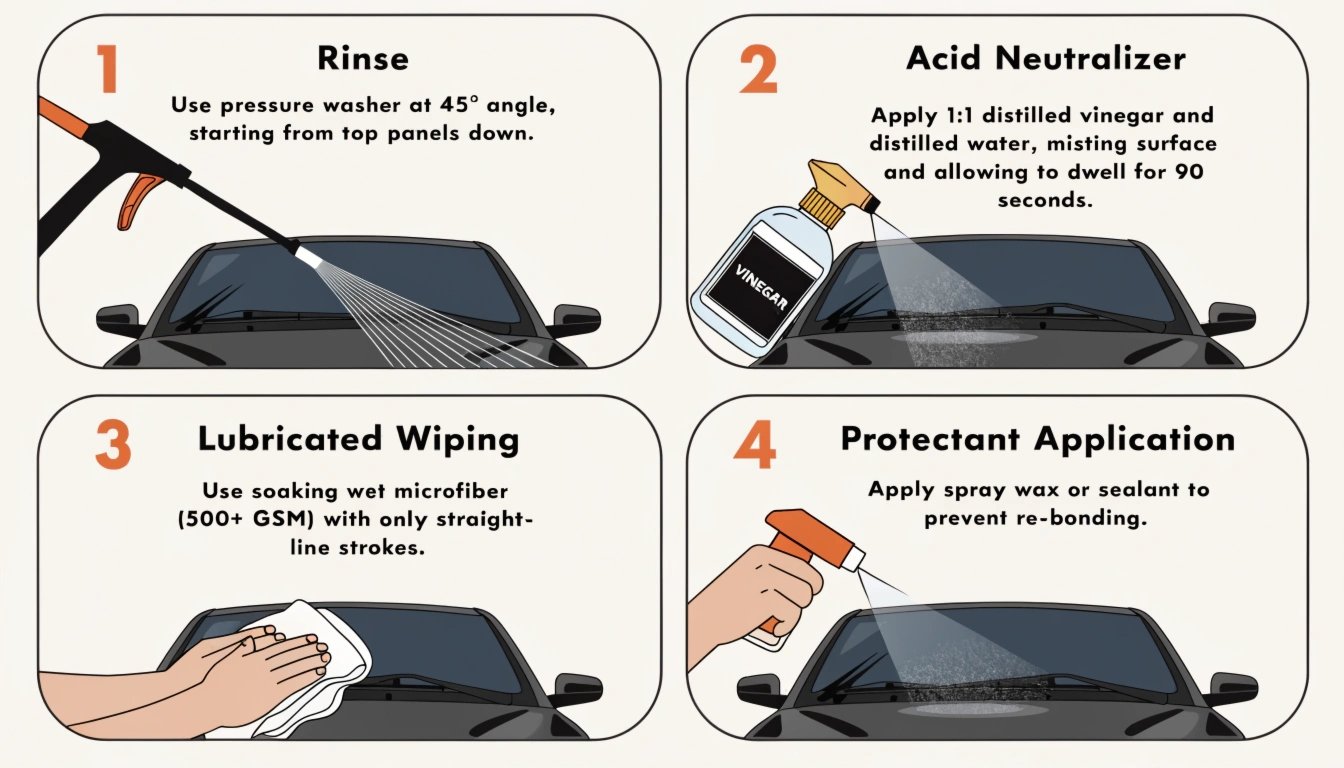 1

Rinse

Use pressure washer at 45° angle, starting from top panels down.

2

Acid Neutralizer

Apply 1:1 distilled vinegar and distilled water, misting surface and allowing to dwell for 90 seconds.

VINEGAR

3

Lubricated Wiping

Use soaking wet microfiber (500+ GSM) with only straight-line strokes.

4

Protectant Application

Apply spray wax or sealant to prevent re-bonding.