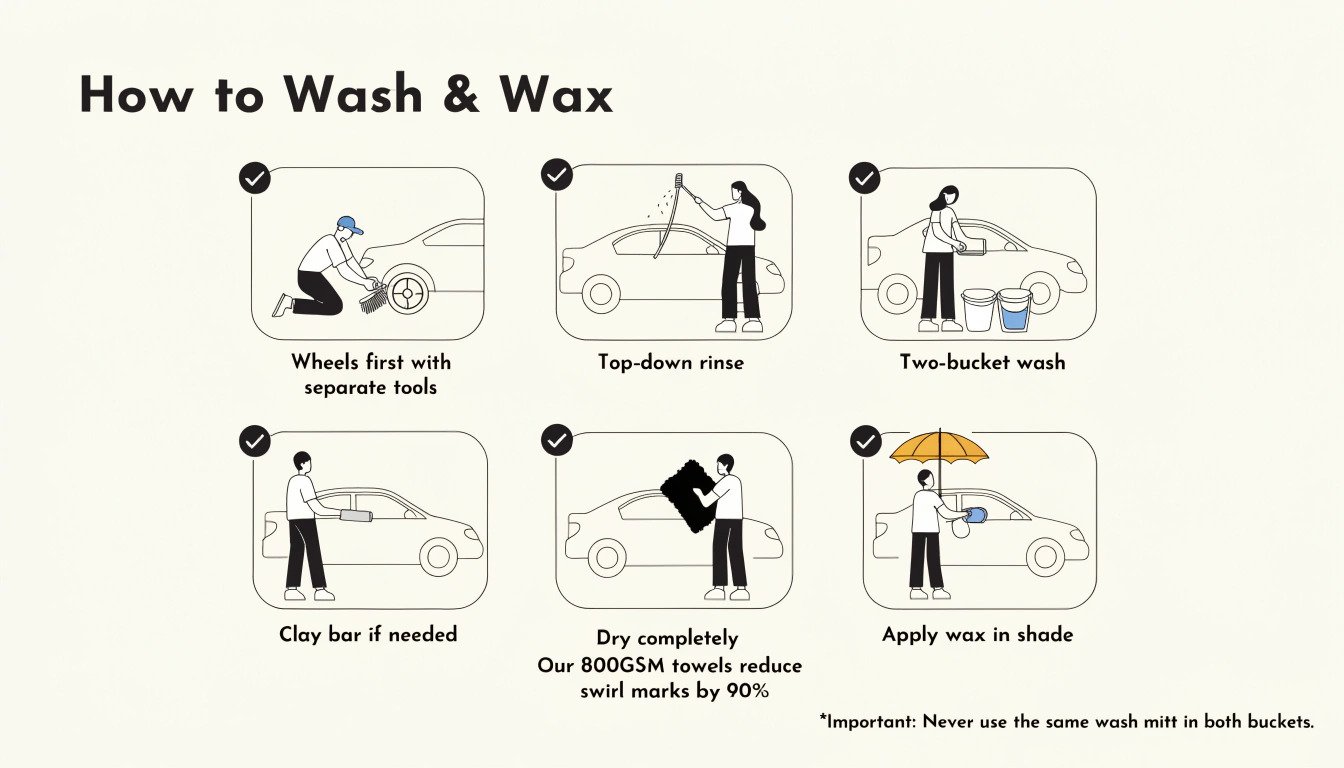 How to Wash & Wax

Wheels first with separate tools

Top-down rinse

Two-bucket wash

Clay bar if needed

Dry completely
Our 800GSM towels reduce swirl marks by 90%

Apply wax in shade

*Important: Never use the same wash mitt in both buckets.