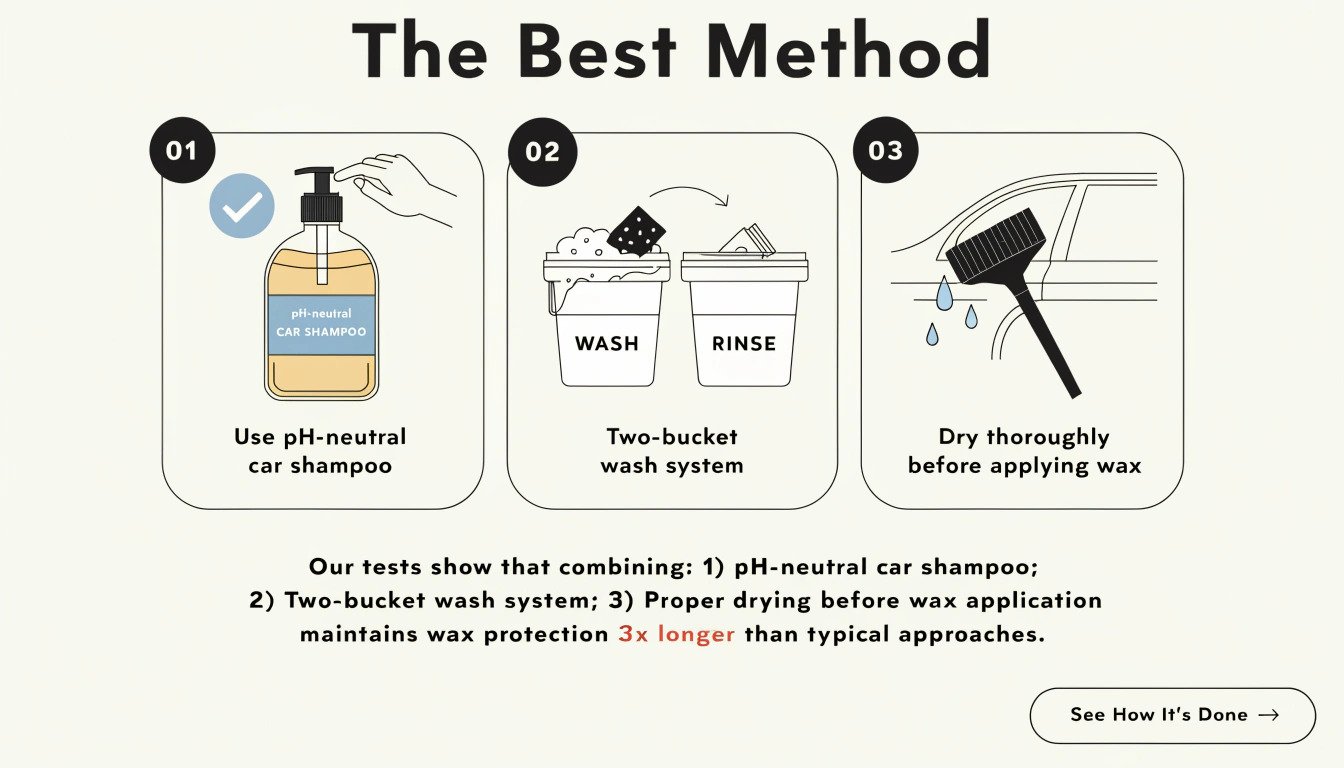 The Best Method

01

pH-neutral
CAR SHAMPOO

Use pH-neutral car shampoo

02

WASH

RINSE

Two-bucket wash system

03

Dry thoroughly before applying wax

Our tests show that combining: 1) pH-neutral car shampoo; 2) Two-bucket wash system; 3) Proper drying before wax application maintains wax protection 3x longer than typical approaches.

See How It's Done →