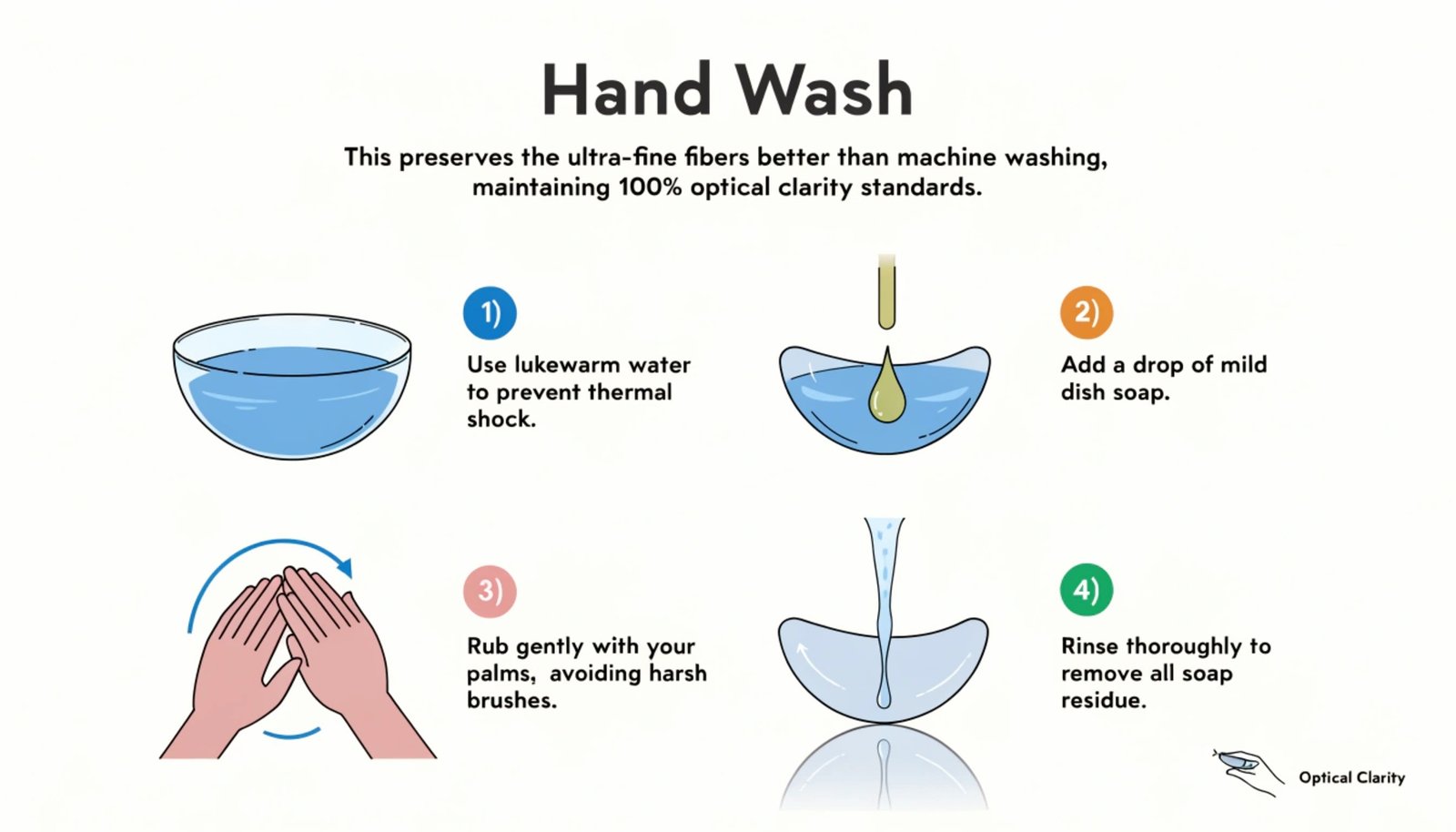 Hand Wash

This preserves the ultra-fine fibers better than machine washing, maintaining 100% optical clarity standards.

1)

Use lukewarm water to prevent thermal shock.

2)

Add a drop of mild dish soap.

3)

Rub gently with your palms, avoiding harsh brushes.

4)

Rinse thoroughly to remove all soap residue.

Optical Clarity